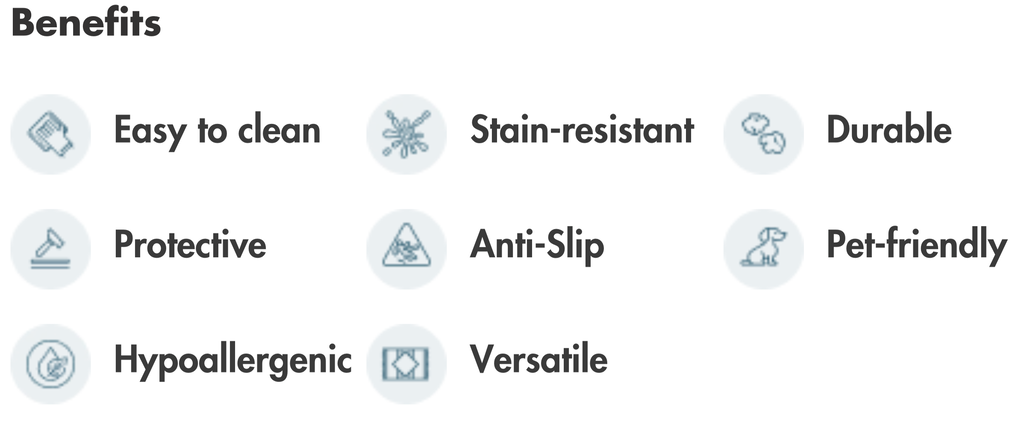 Benefits

Easy to clean

Stain-resistant

Durable

Protective

Anti-Slip

Pet-friendly

Hypoallergenic

Versatile